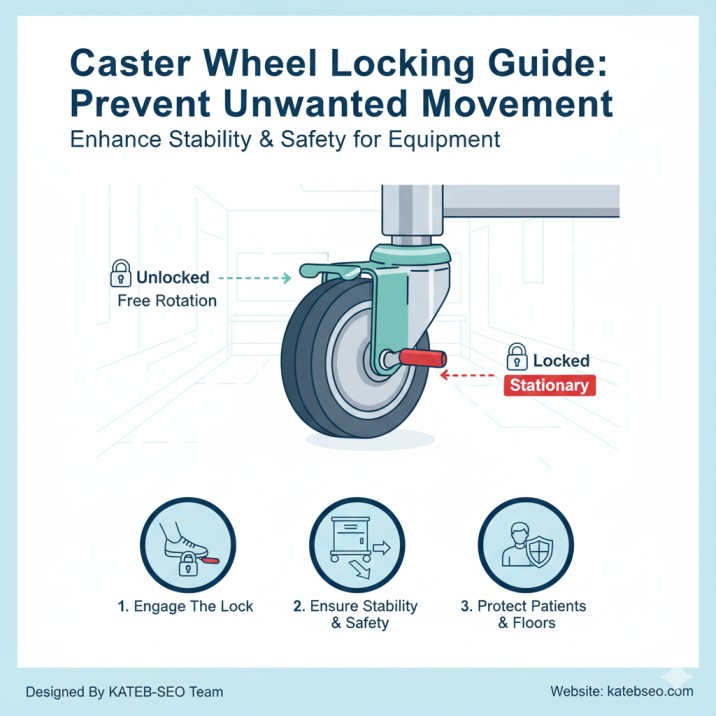 Caster Wheel Locking Guide: Prevent Unwanted Movement

Enhance Stability & Safety for Equipment

Unlocked
Free Rotation

Locked
Stationary

1. Engage The Lock

2. Ensure Stability & Safety

3. Protect Patients & Floors

Designed By KATEB-SEO Team

Website: katebseo.com